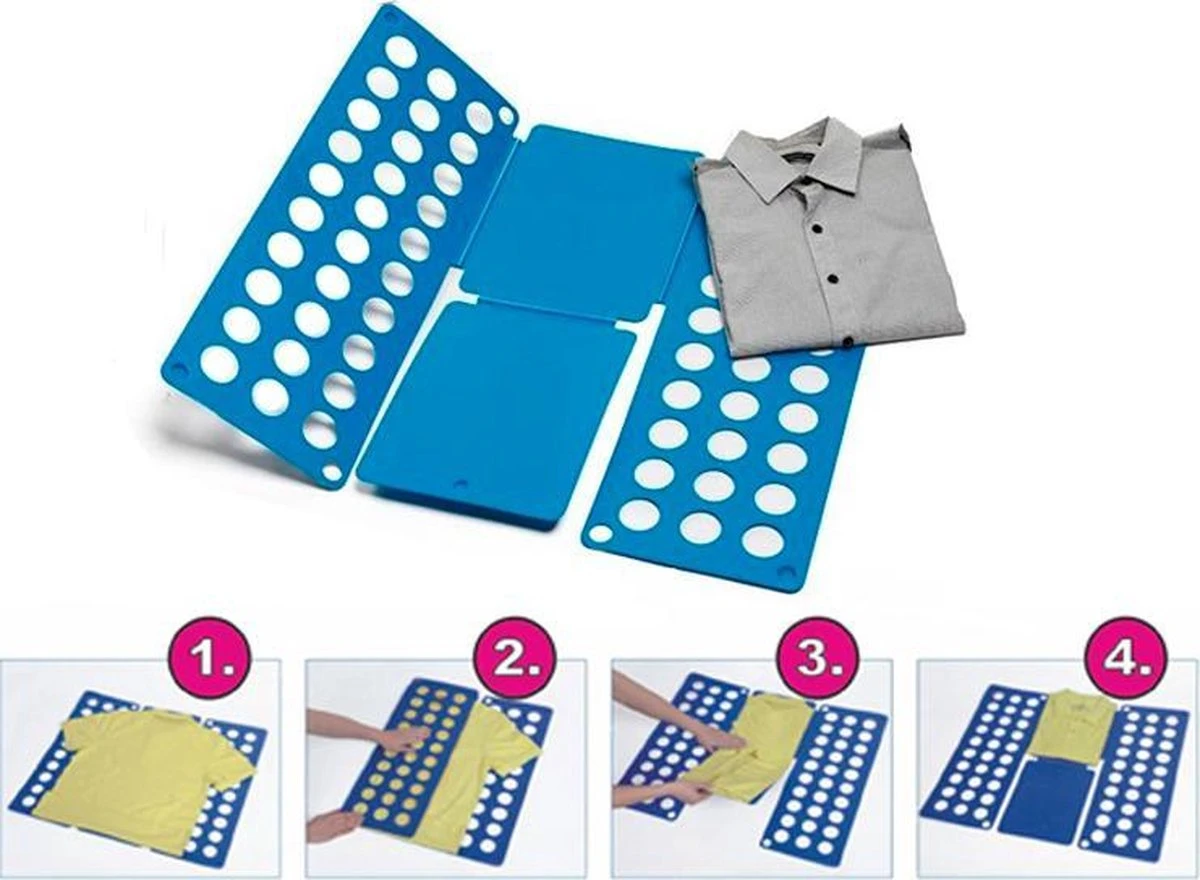 1.

2.

3.

4.