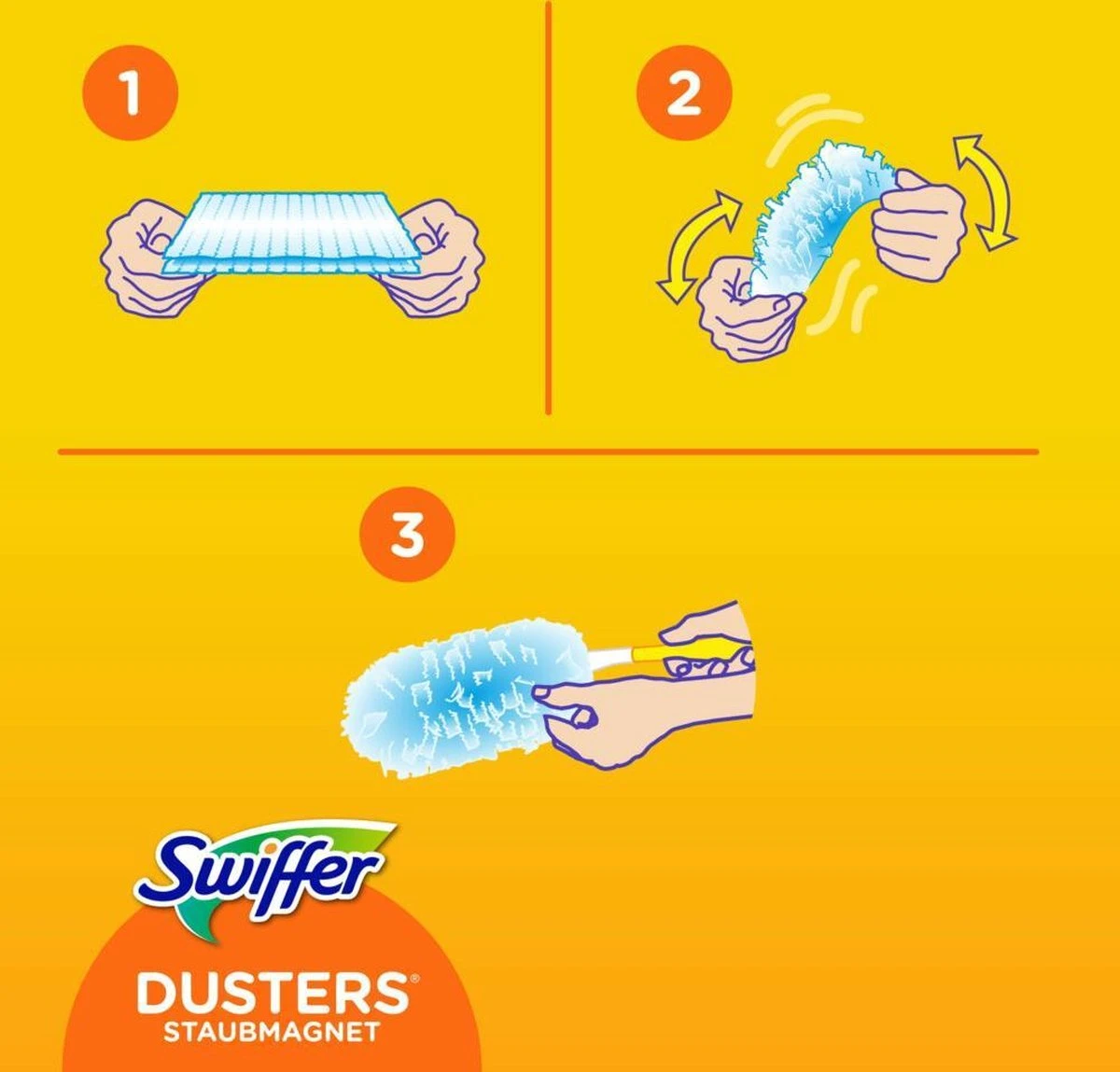 1

2

3

Swiffer

DUSTERS®
STAUBMAGNET