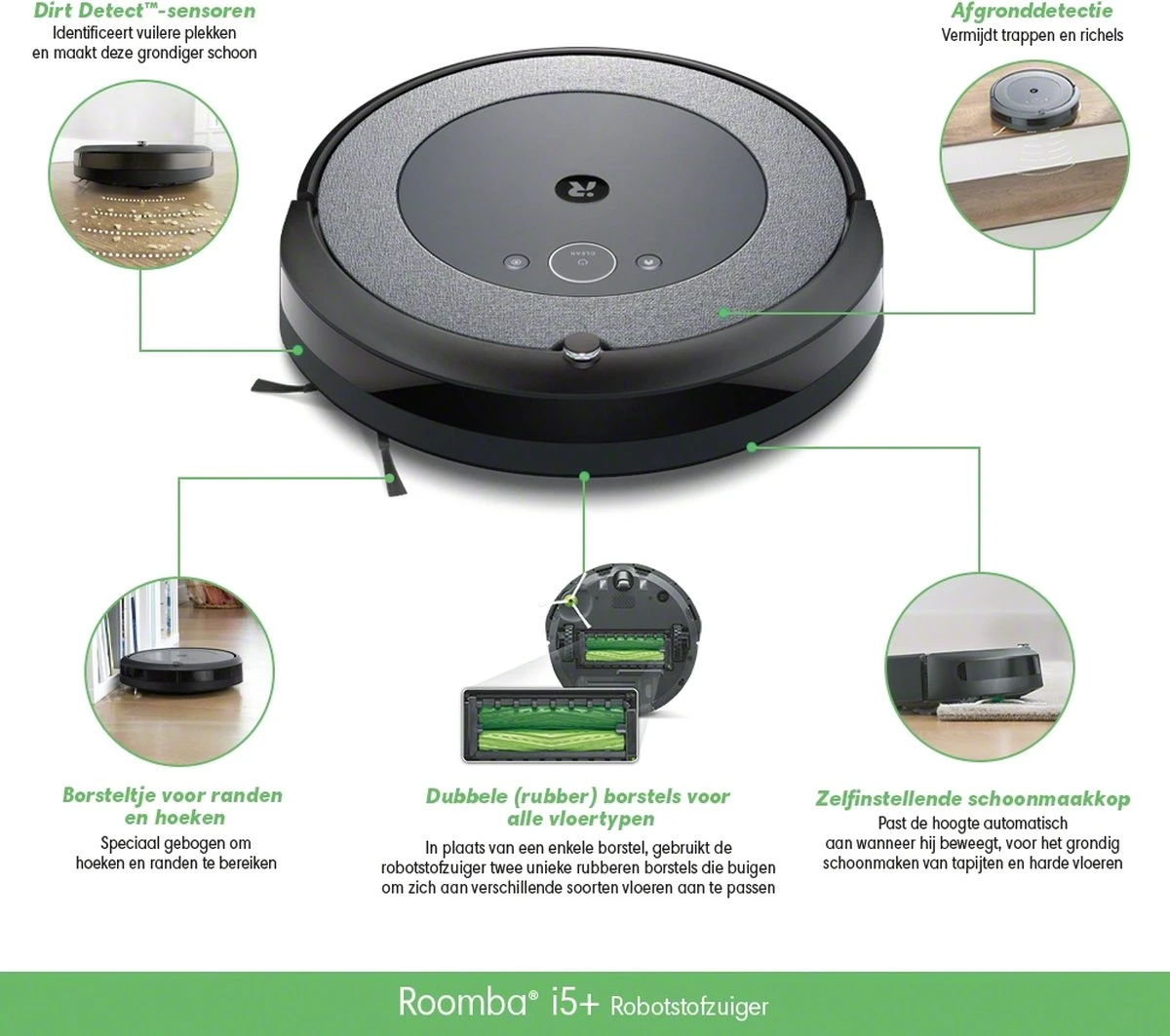 Dirt Detect™-sensoren
Identificeert vuilere plekken en maakt deze grondiger schoon

Afgronddetectie
Vermijdt trappen en richels

CLEAN

Borsteltje voor randen en hoeken
Speciaal gebogen om hoeken en randen te bereiken

Dubbele (rubber) borstels voor alle vloertypen
In plaats van een enkele borstel, gebruikt de robotstofzuiger twee unieke rubberen borstels die buigen om zich aan verschillende soorten vloeren aan te passen

Zelfinstellende schoonmaakkop
Past de hoogte automatisch aan wanneer hij beweegt, voor het grondig schoonmaken van tapijten en harde vloeren

Roomba® i5+ Robotstofzuiger